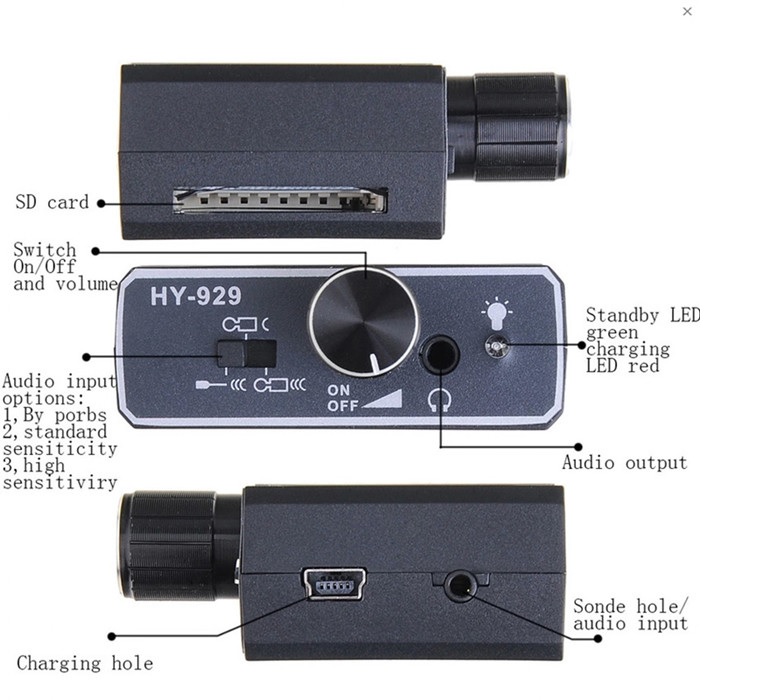 ×

SD card

Switch On/Off and volume

HY-929

ON
OFF

Standby LED green charging LED red

Audio input options:
1,By porbs
2,standard sensiticity
3,high sensitiviry

Audio output

Sonde hole/ audio input

Charging hole