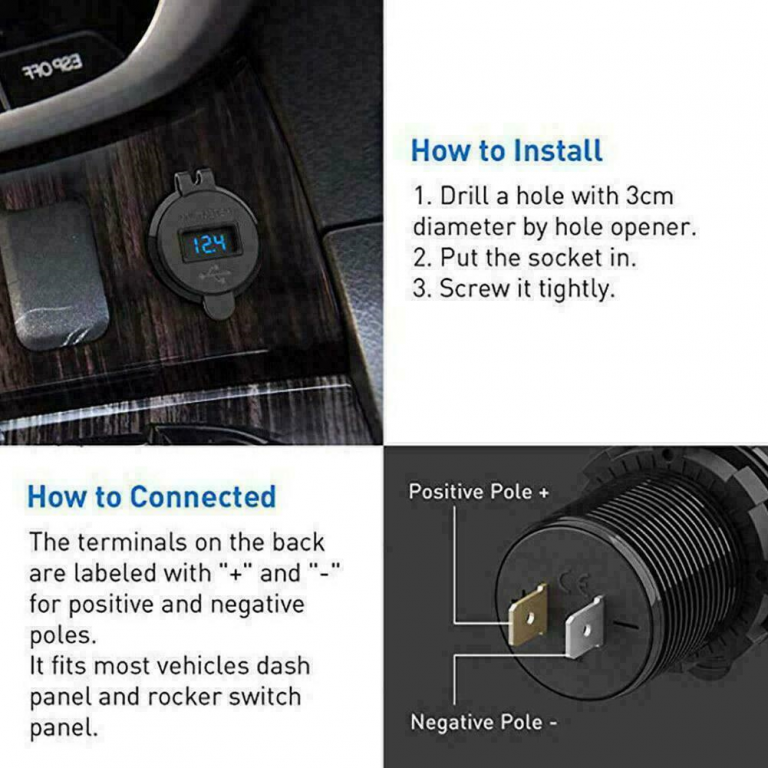 ESP OFF

12.4

How to Install

1. Drill a hole with 3cm diameter by hole opener.
2. Put the socket in.
3. Screw it tightly.

How to Connected

The terminals on the back are labeled with "+" and "-" for positive and negative poles.
It fits most vehicles dash panel and rocker switch panel.

Positive Pole +

CE

Negative Pole -