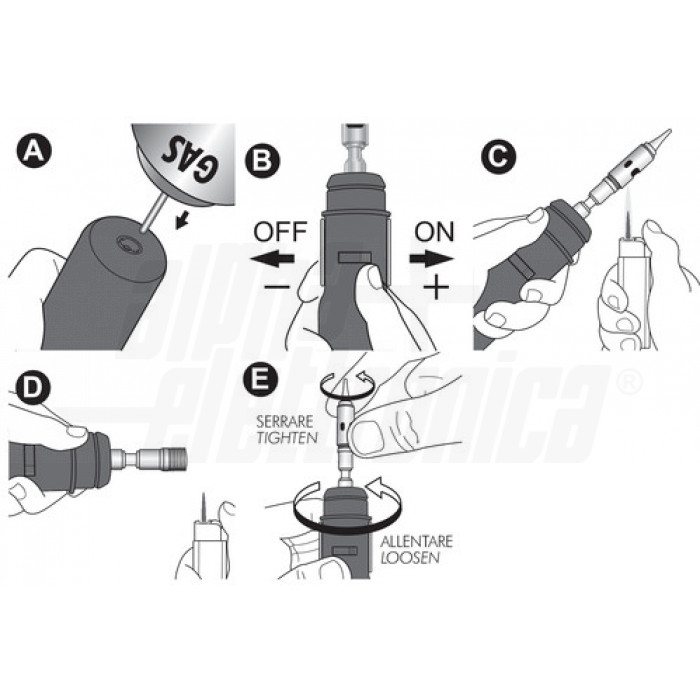 A

GAS

B

OFF
−

ON
+

C

D

E

SERRARE
TIGHTEN

ALLENTARE
LOOSEN

alpha elettronica ®