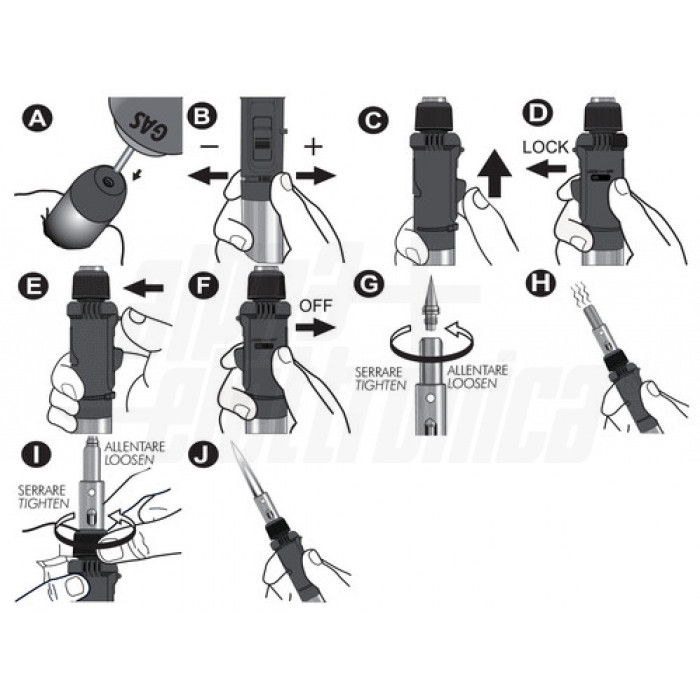 A
GAS
B
−
+
C
D
LOCK
E
F
OFF
G
SERRARE
TIGHTEN
ALLENTARE
LOOSEN
H
I
ALLENTARE
LOOSEN
SERRARE
TIGHTEN
J
alpha elettronica