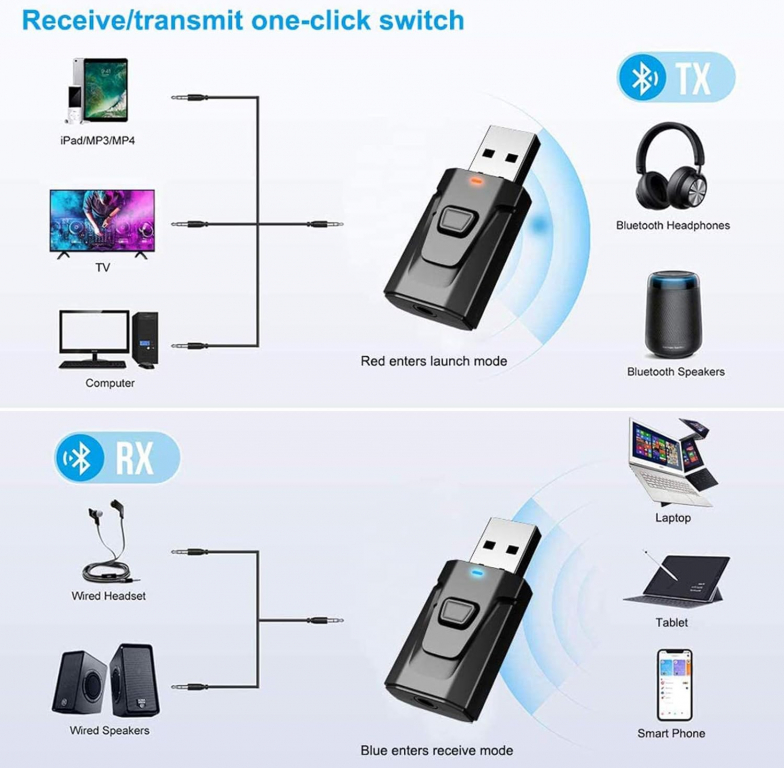 Receive/transmit one-click switch

iPad/MP3/MP4

TV

Computer

Red enters launch mode

TX

Bluetooth Headphones

Bluetooth Speakers

RX

Wired Headset

Wired Speakers

Blue enters receive mode

Laptop

Tablet

Smart Phone