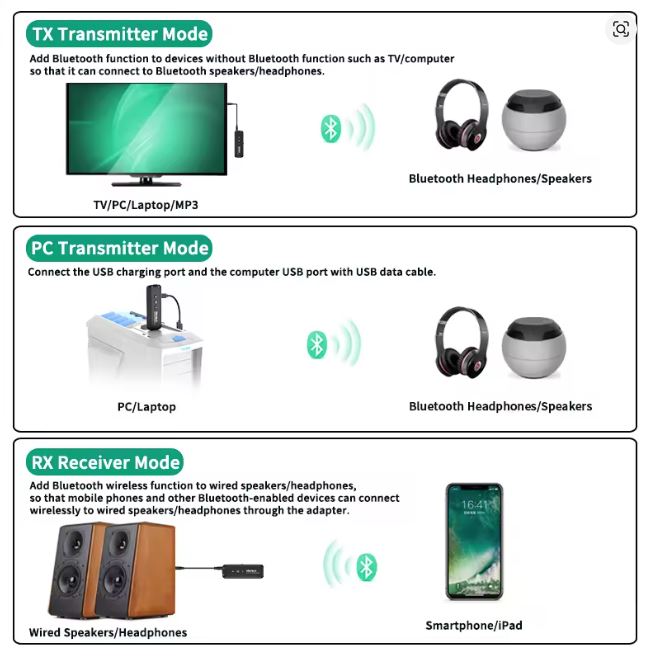 TX Transmitter Mode

Add Bluetooth function to devices without Bluetooth function such as TV/computer so that it can connect to Bluetooth speakers/headphones.

TV/PC/Laptop/MP3

Bluetooth Headphones/Speakers

PC Transmitter Mode

Connect the USB charging port and the computer USB port with USB data cable.

PC/Laptop

Bluetooth Headphones/Speakers

RX Receiver Mode

Add Bluetooth wireless function to wired speakers/headphones, so that mobile phones and other Bluetooth-enabled devices can connect wirelessly to wired speakers/headphones through the adapter.

16:41

Wired Speakers/Headphones

Smartphone/iPad