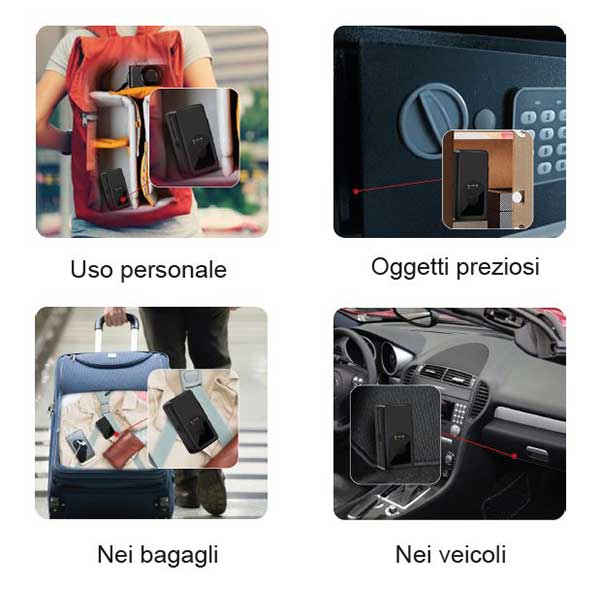 Uso personale

Oggetti preziosi

Nei bagagli

Nei veicoli